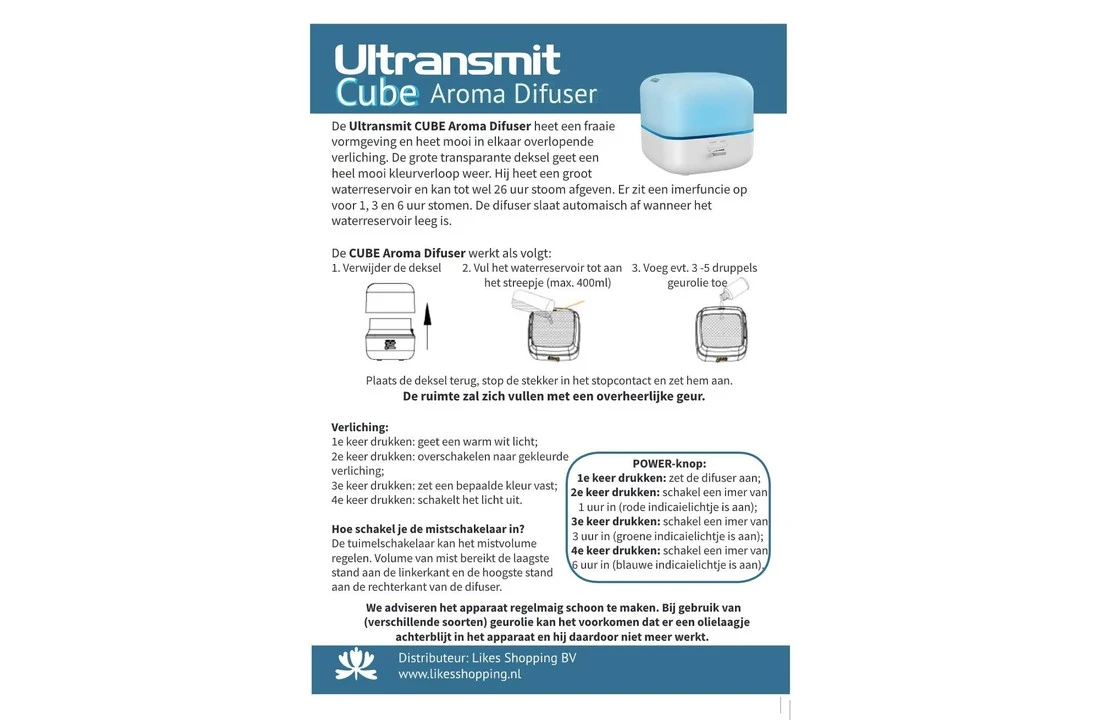 Ultransmit
Cube Aroma Difuser

De **Ultransmit CUBE Aroma Difuser** heet een fraaie vormgeving en heet mooi in elkaar overlopende verliching. De grote transparante deksel geet een heel mooi kleurverloop weer. Hij heet een groot waterreservoir en kan tot wel 26 uur stoom afgeven. Er zit een imerfuncie op voor 1, 3 en 6 uur stomen. De difuser slaat automaisch af wanneer het waterreservoir leeg is.

De **CUBE Aroma Difuser** werkt als volgt:
1. Verwijder de deksel
2. Vul het waterreservoir tot aan het streepje (max. 400ml)
3. Voeg evt. 3 -5 druppels geurolie toe

Plaats de deksel terug, stop de stekker in het stopcontact en zet hem aan.
**De ruimte zal zich vullen met een overheerlijke geur.**

**Verliching:**
1e keer drukken: geet een warm wit licht;
2e keer drukken: overschakelen naar gekleurde verliching;
3e keer drukken: zet een bepaalde kleur vast;
4e keer drukken: schakelt het licht uit.

**Hoe schakel je de mistschakelaar in?**
De tuimelschakelaar kan het mistvolume regelen. Volume van mist bereikt de laagste stand aan de linkerkant en de hoogste stand aan de rechterkant van de difuser.

**POWER-knop:**
**1e keer drukken:** zet de difuser aan;
**2e keer drukken:** schakel een imer van 1 uur in (rode indicaielichtje is aan);
**3e keer drukken:** schakel een imer van 3 uur in (groene indicaielichtje is aan);
**4e keer drukken:** schakel een imer van 6 uur in (blauwe indicaielichtje is aan).

**We adviseren het apparaat regelmaig schoon te maken. Bij gebruik van (verschillende soorten) geurolie kan het voorkomen dat er een olielaagje achterblijt in het apparaat en hij daardoor niet meer werkt.**

Distributeur: Likes Shopping BV
www.likesshopping.nl