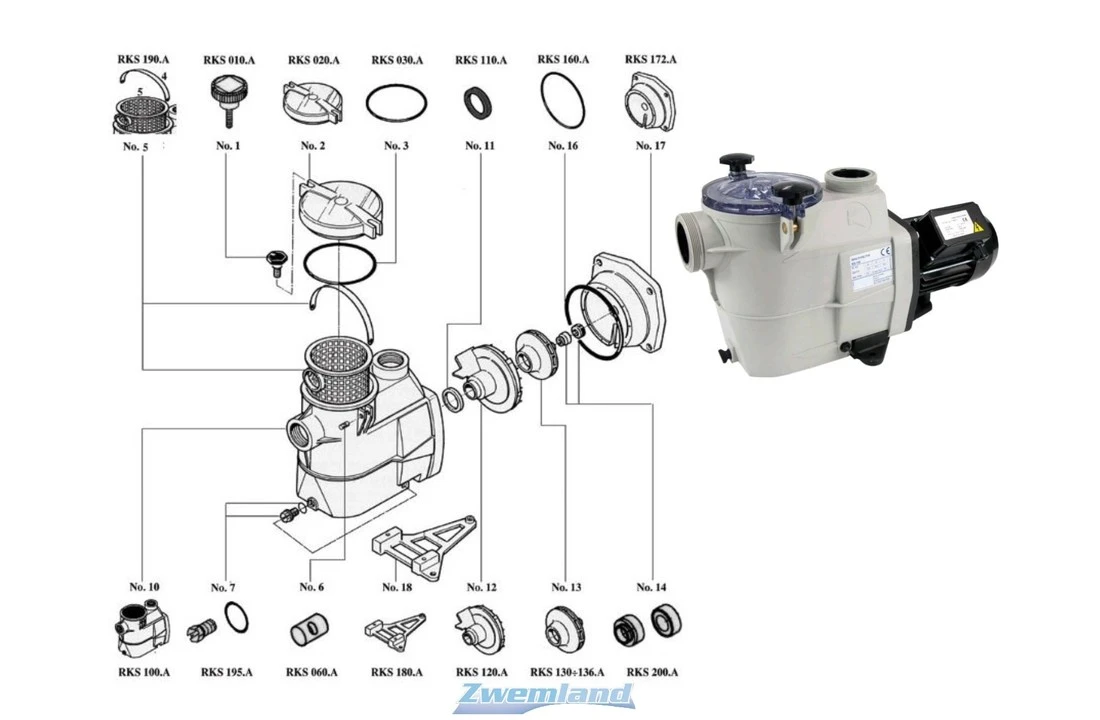 RKS 190.A
RKS 010.A
RKS 020.A
RKS 030.A
RKS 110.A
RKS 160.A
RKS 172.A

4
5

No. 5
No. 1
No. 2
No. 3
No. 11
No. 16
No. 17

CE

No. 10
No. 7
No. 6
No. 18
No. 12
No. 13
No. 14

RKS 100.A
RKS 195.A
RKS 060.A
RKS 180.A
RKS 120.A
RKS 130÷136.A
RKS 200.A

Zwemland